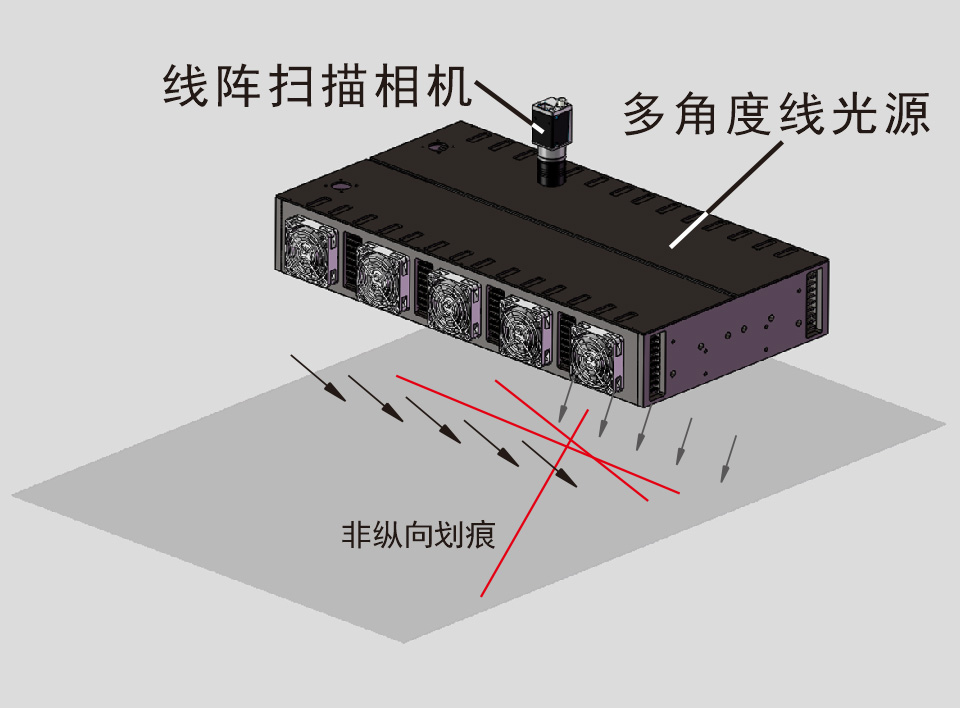 线阵扫描相机

多角度线光源

非纵向划痕